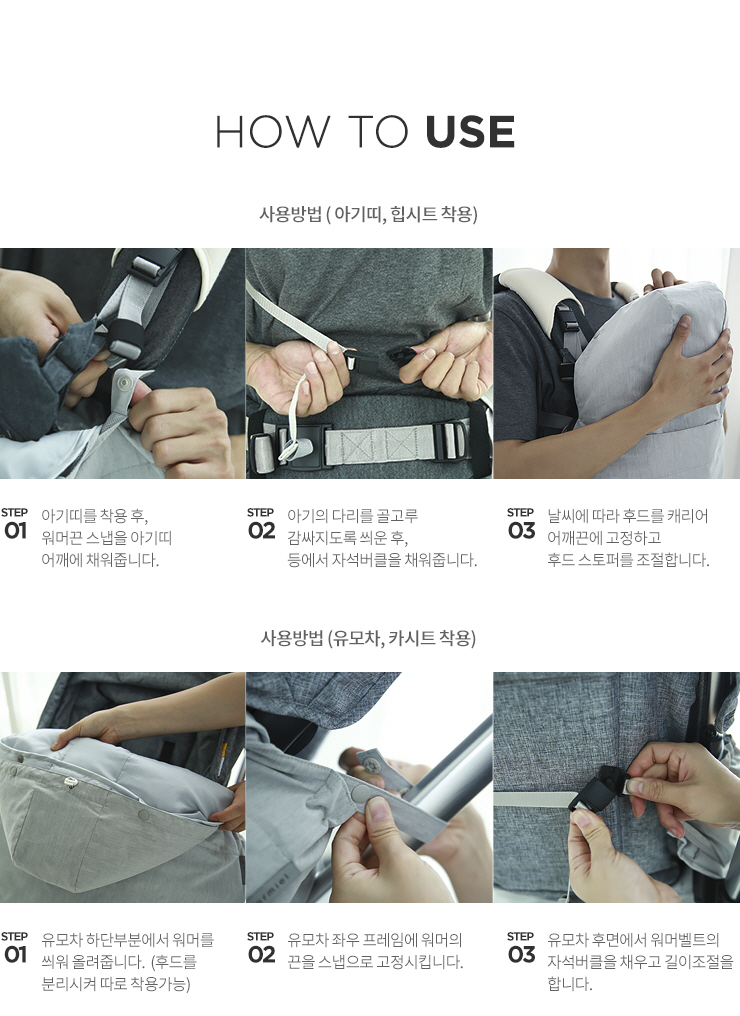 HOW TO USE

사용방법 ( 아기띠, 힙시트 착용)

STEP 01 아기띠를 착용 후, 워머끈 스냅을 아기띠 어깨에 채워줍니다.

STEP 02 아기의 다리를 골고루 감싸지도록 씌운 후, 등에서 자석버클을 채워줍니다.

STEP 03 날씨에 따라 후드를 캐리어 어깨끈에 고정하고 후드 스토퍼를 조절합니다.

사용방법 (유모차, 카시트 착용)

STEP 01 유모차 하단부분에서 워머를 씌워 올려줍니다. (후드를 분리시켜 따로 착용가능)

STEP 02 유모차 좌우 프레임에 워머의 끈을 스냅으로 고정시킵니다.

STEP 03 유모차 후면에서 워머벨트의 자석버클을 채우고 길이조절을 합니다.