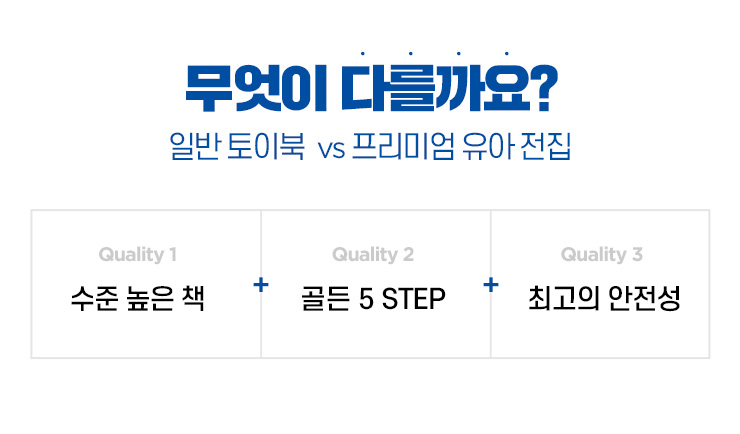 무엇이 다를까요?

일반 토이북 vs 프리미엄 유아 전집

Quality 1
수준 높은 책

+

Quality 2
골든 5 STEP

+

Quality 3
최고의 안전성