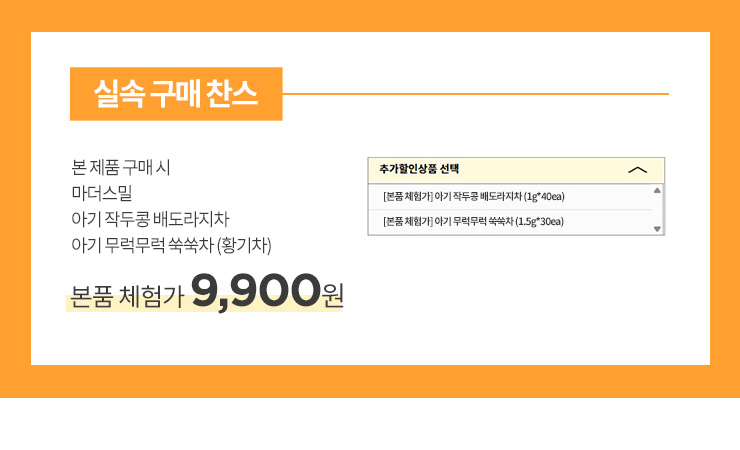 실속 구매 찬스

본 제품 구매 시
마더스밀
아기 작두콩 배도라지차
아기 무럭무럭 쑥쑥차 (황기차)

본품 체험가 9,900원

추가할인상품 선택

[본품 체험가] 아기 작두콩 배도라지차 (1g*40ea)

[본품 체험가] 아기 무럭무럭 쑥쑥차 (1.5g*30ea)