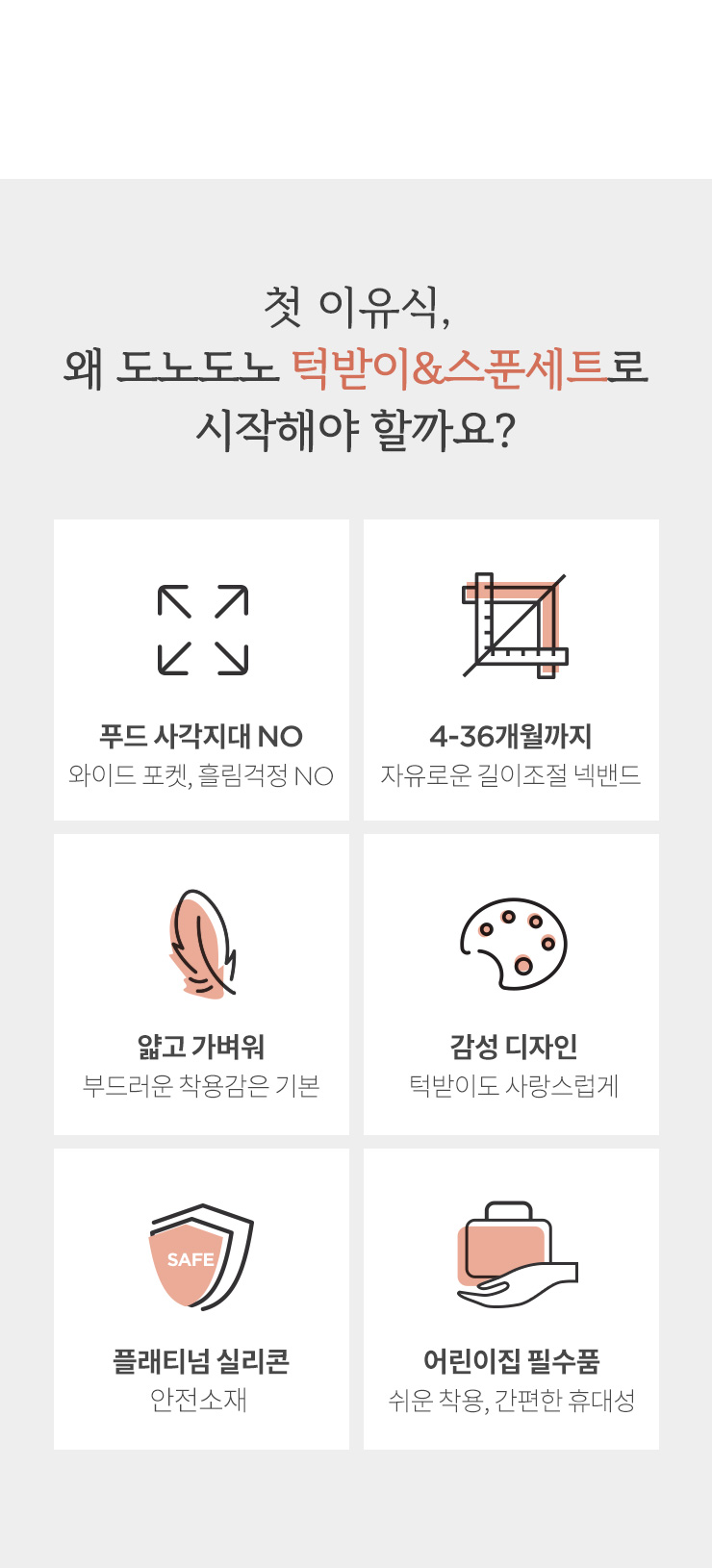 첫 이유식,
왜 도노도노 턱받이&스푼세트로
시작해야 할까요?

푸드 사각지대 NO
와이드 포켓, 흘림걱정 NO

4-36개월까지
자유로운 길이조절 넥밴드

얇고 가벼워
부드러운 착용감은 기본

감성 디자인
턱받이도 사랑스럽게

SAFE

플래티넘 실리콘
안전소재

어린이집 필수품
쉬운 착용, 간편한 휴대성