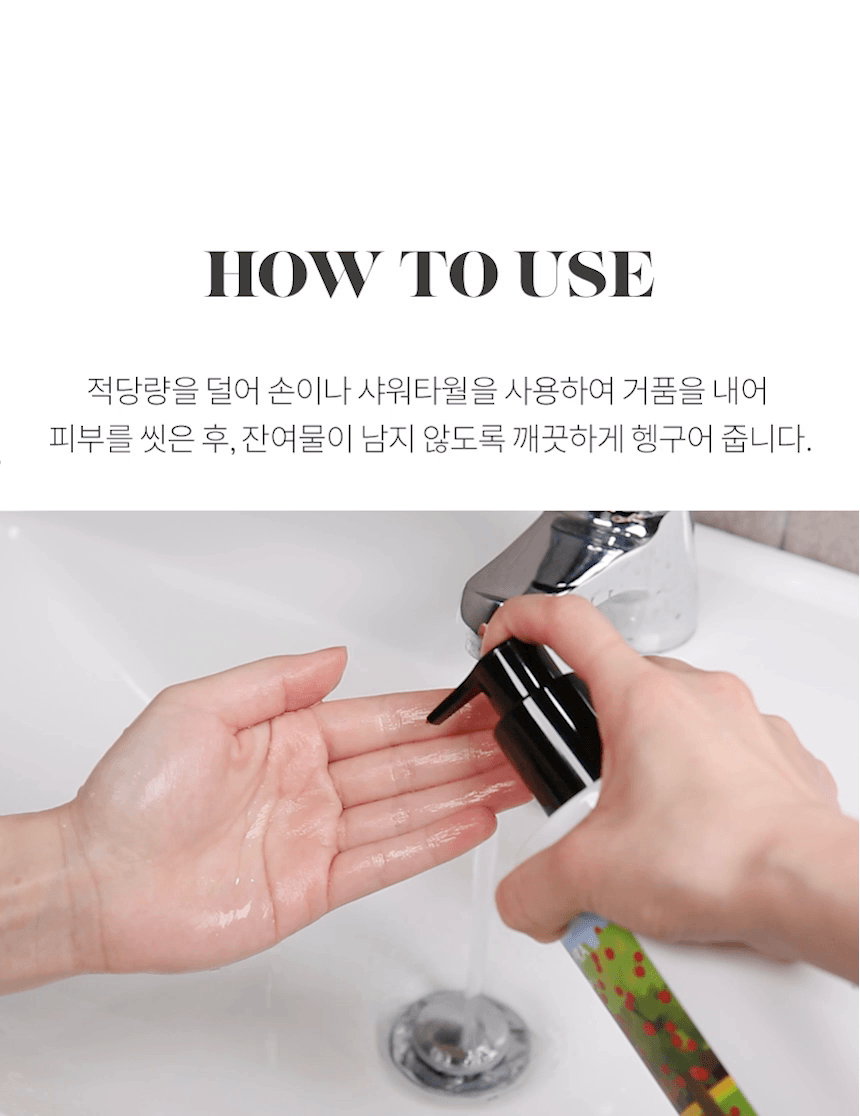 HOW TO USE

적당량을 덜어 손이나 샤워타월을 사용하여 거품을 내어 피부를 씻은 후, 잔여물이 남지 않도록 깨끗하게 헹구어 줍니다.